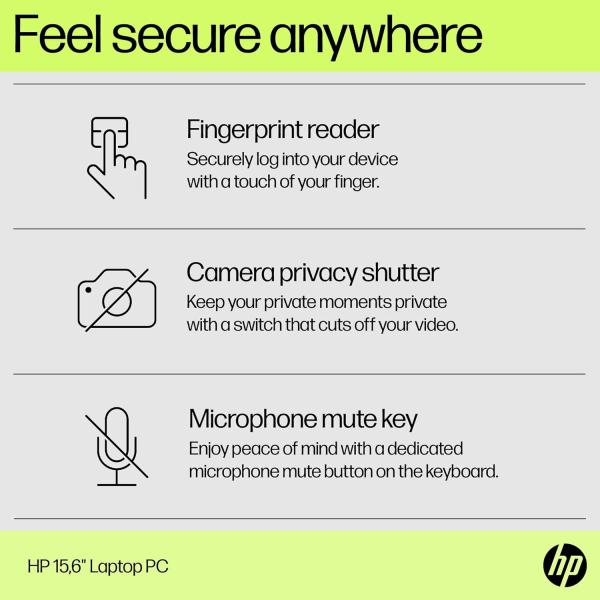 Feel secure anywhere

Fingerprint reader
Securely log into your device with a touch of your finger.

Camera privacy shutter
Keep your private moments private with a switch that cuts off your video.

Microphone mute key
Enjoy peace of mind with a dedicated microphone mute button on the keyboard.

HP 15,6" Laptop PC

hp